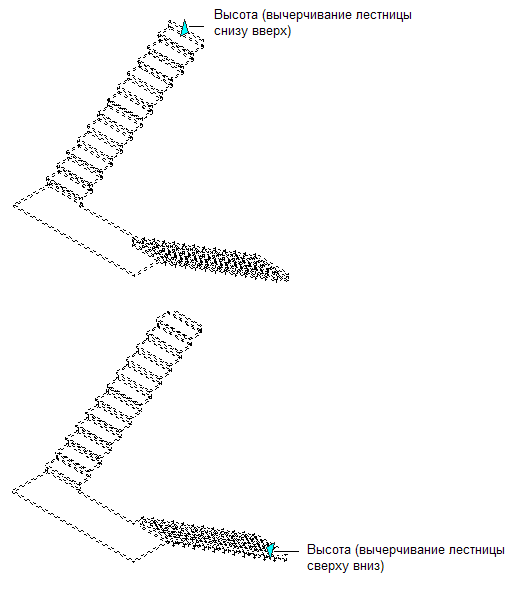 Высота (вычерчивание лестницы снизу вверх)

Высота (вычерчивание лестницы сверху вниз)