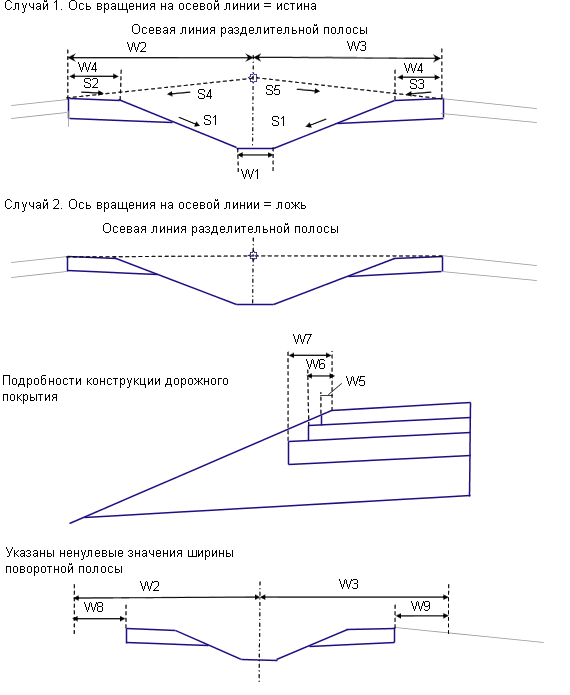 Случай 1. Ось вращения на осевой линии = истина

Осевая линия разделительной полосы

W2
W3
W4
W4
S2
S4
S5
S3
S1
S1
W1

Случай 2. Ось вращения на осевой линии = ложь

Осевая линия разделительной полосы

W7
W6
W5

Подробности конструкции дорожного покрытия

Указаны ненулевые значения ширины поворотной полосы

W2
W3
W8
W9