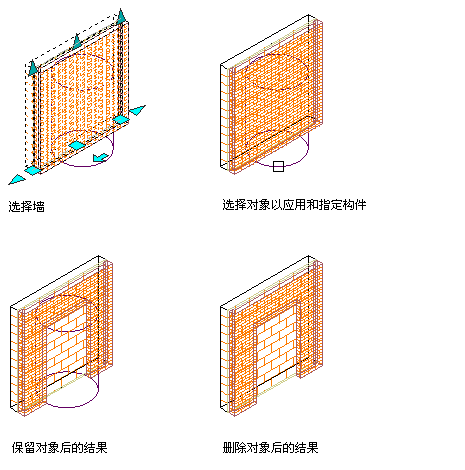 选择墙

选择对象以应用和指定构件

保留对象后的结果

删除对象后的结果