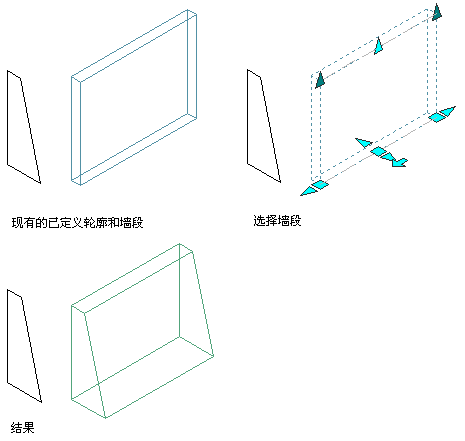 现有的已定义轮廓和墙段

选择墙段

结果