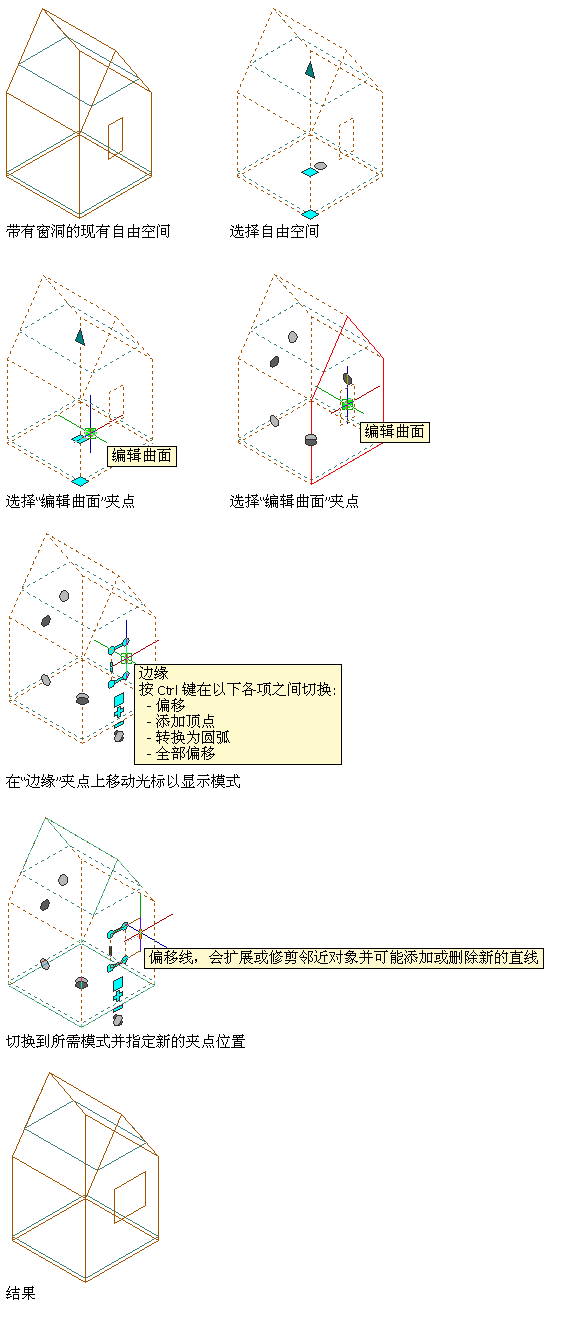 带有窗洞的现有自由空间

选择自由空间

编辑曲面

选择"编辑曲面"夹点

编辑曲面

选择"编辑曲面"夹点

边缘
按 Ctrl 键在以下各项之间切换:
- 偏移
- 添加顶点
- 转换为圆弧
- 全部偏移

在"边缘"夹点上移动光标以显示模式

偏移线，会扩展或修剪邻近对象并可能添加或删除新的直线

切换到所需模式并指定新的夹点位置

结果