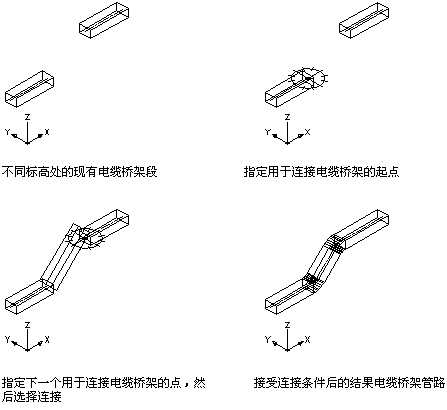 Z
Y
X

不同标高处的现有电缆桥架段

Z
Y
X

指定用于连接电缆桥架的起点

Z
Y
X

指定下一个用于连接电缆桥架的点，然后选择连接

Z
Y
X

接受连接条件后的结果电缆桥架管路