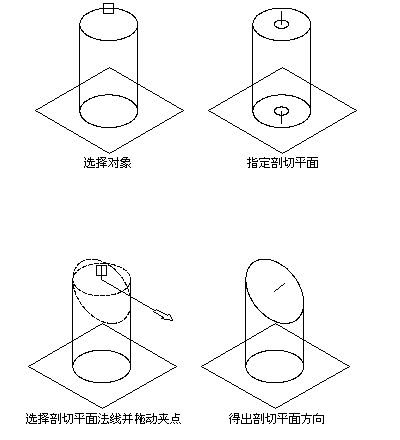 选择对象

指定剖切平面

选择剖切平面法线并拖动夹点

得出剖切平面方向