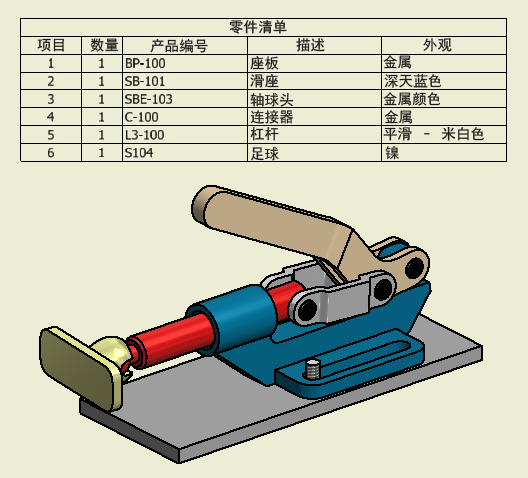 零件清单

| 项目 | 数量 | 产品编号 | 描述 | 外观 |
|---|---|---|---|---|
| 1 | 1 | BP-100 | 座板 | 金属 |
| 2 | 1 | SB-101 | 滑座 | 深天蓝色 |
| 3 | 1 | SBE-103 | 轴球头 | 金属颜色 |
| 4 | 1 | C-100 | 连接器 | 金属 |
| 5 | 1 | L3-100 | 杠杆 | 平滑 - 米白色 |
| 6 | 1 | S104 | 足球 | 镍 |