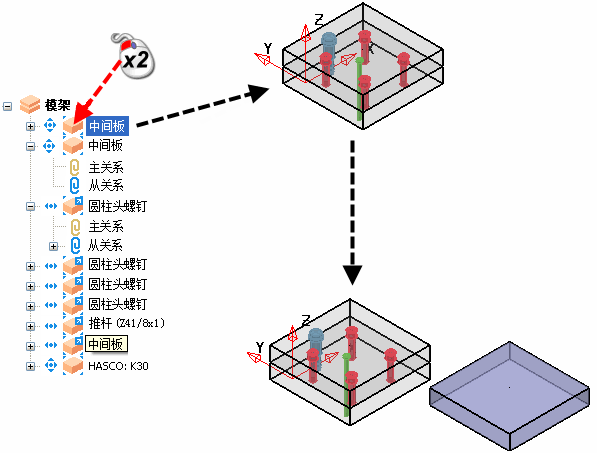 x2

模架
中间板
中间板
主关系
从关系
圆柱头螺钉
主关系
从关系
圆柱头螺钉
圆柱头螺钉
圆柱头螺钉
推杆 (Z41/8x1)
中间板
HASCO: K30

Z
Y
X

Z
Y