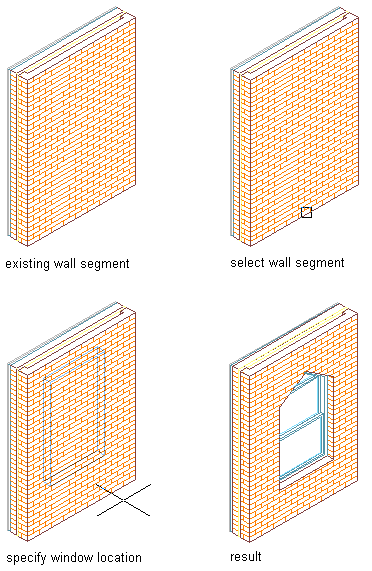 existing wall segment

select wall segment

specify window location

result