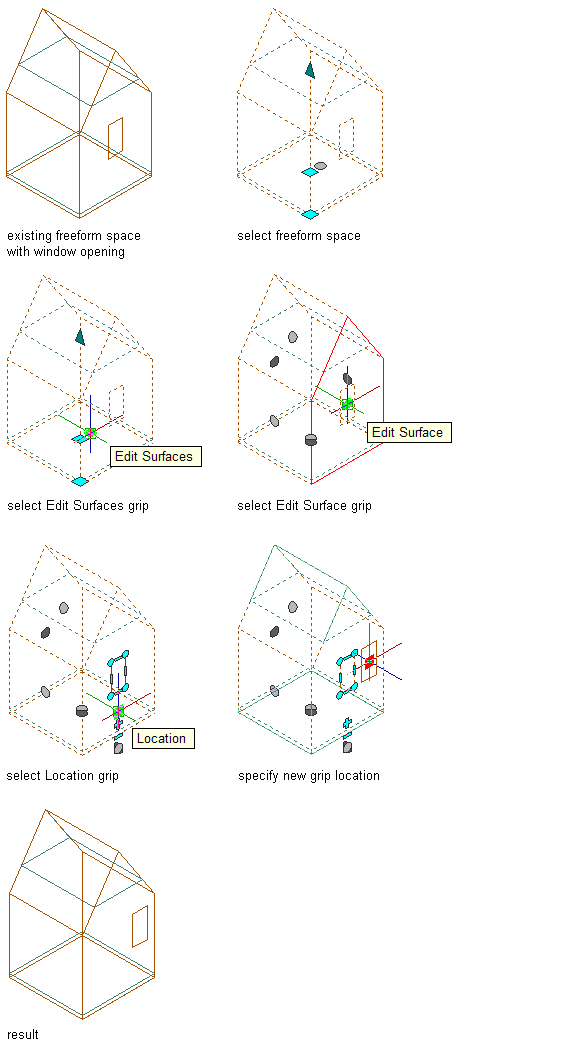 existing freeform space with window opening

select freeform space

Edit Surfaces

select Edit Surfaces grip

Edit Surface

select Edit Surface grip

Location

select Location grip

specify new grip location

result