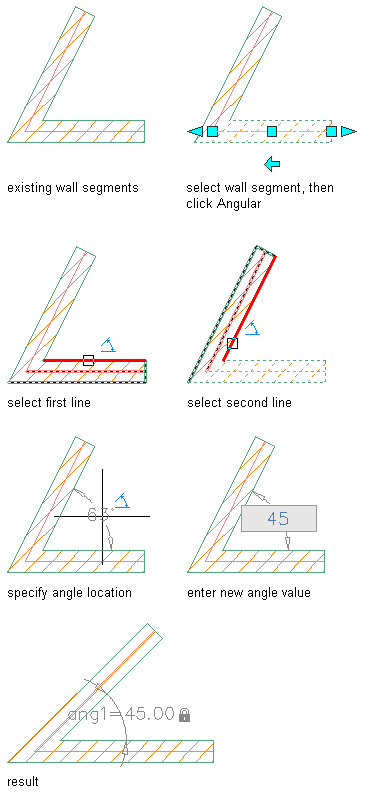 existing wall segments

select wall segment, then click Angular

select first line

select second line

63°

specify angle location

45

enter new angle value

ang1=45.00

result