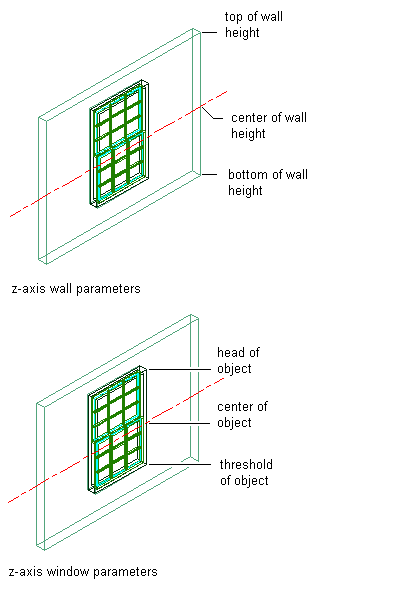 top of wall height

center of wall height

bottom of wall height

z-axis wall parameters

head of object

center of object

threshold of object

z-axis window parameters