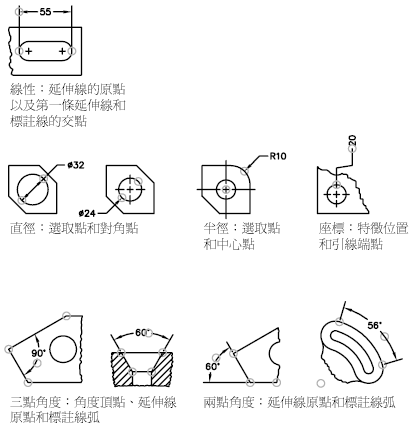 55

線性：延伸線的原點以及第一條延伸線和標註線的交點

ø32

ø24

直徑：選取點和對角點

R10

半徑：選取點和中心點

20

座標：特徵位置和引線端點

90°

60°

三點角度：角度頂點、延伸線原點和標註線弧

60°

56°

兩點角度：延伸線原點和標註線弧