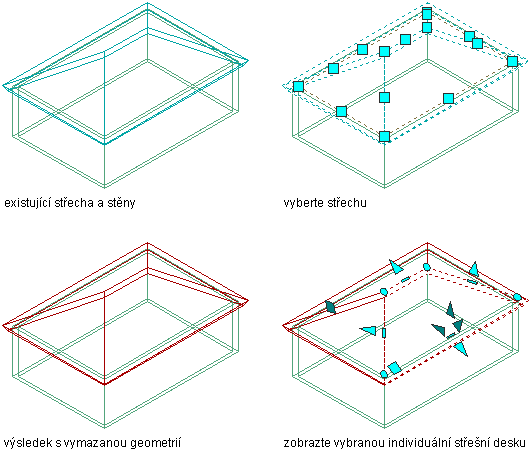 existující střecha a stěny

vyberte střechu

výsledek s vymazanou geometrií

zobrazte vybranou individuální střešní desku