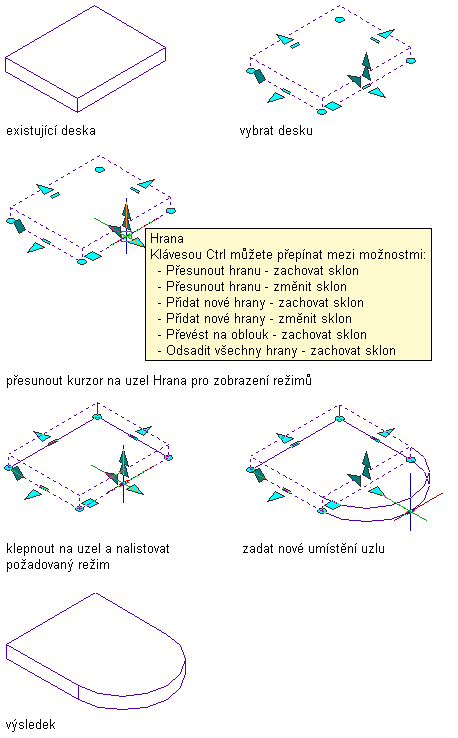 existující deska

vybrat desku

Hrana
Klávesou Ctrl můžete přepínat mezi možnostmi:
- Přesunout hranu - zachovat sklon
- Přesunout hranu - změnit sklon
- Přidat nové hrany - zachovat sklon
- Přidat nové hrany - změnit sklon
- Převést na oblouk - zachovat sklon
- Odsadit všechny hrany - zachovat sklon

přesunout kurzor na uzel Hrana pro zobrazení režimů

klepnout na uzel a nalistovat požadovaný režim

zadat nové umístění uzlu

výsledek