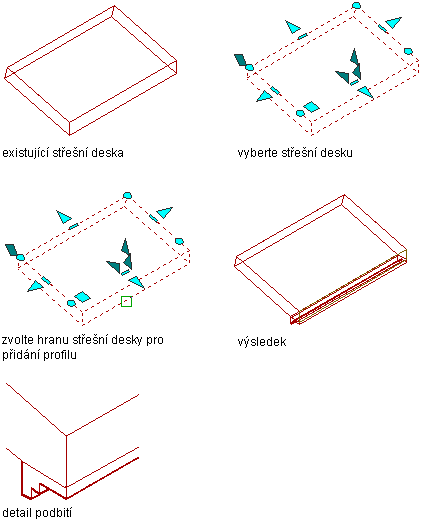 existující střešní deska

vyberte střešní desku

zvolte hranu střešní desky pro přidání profilu

výsledek

detail podbití