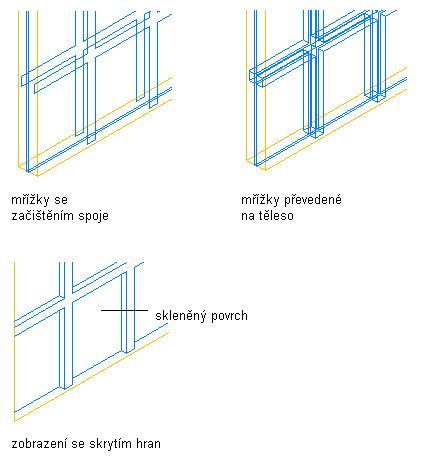 mřížky se
začištěním spoje

mřížky převedené
na těleso

skleněný povrch

zobrazení se skrytím hran