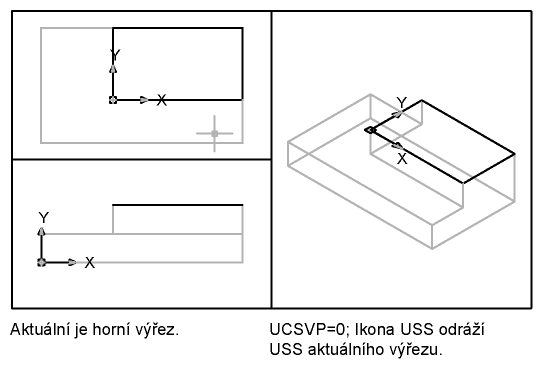 Y
X
Y
X
Y
X

Aktuální je horní výřez.

UCSVP=0; Ikona USS odráží USS aktuálního výřezu.