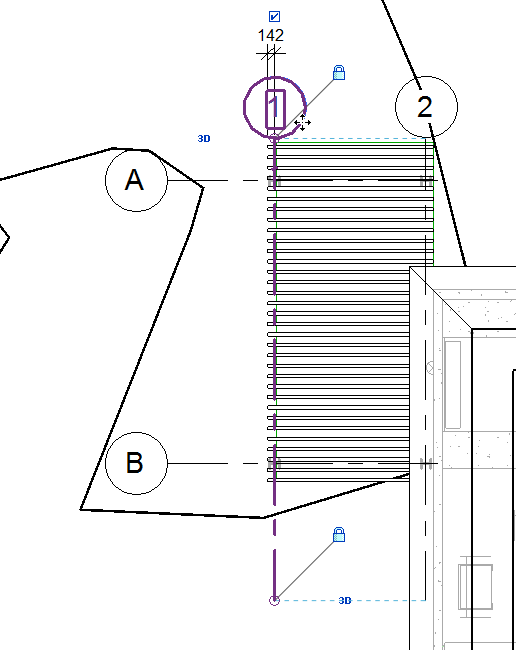 142
1
2
3D
A
B
3D