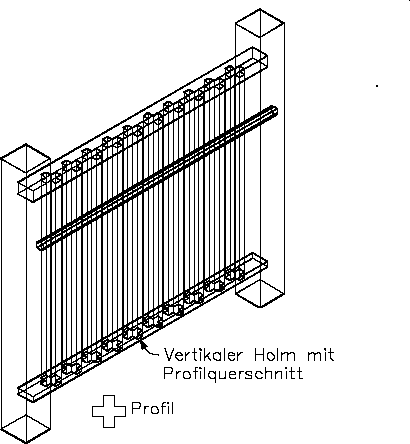 Vertikaler Holm mit Profilquerschnitt

Profil