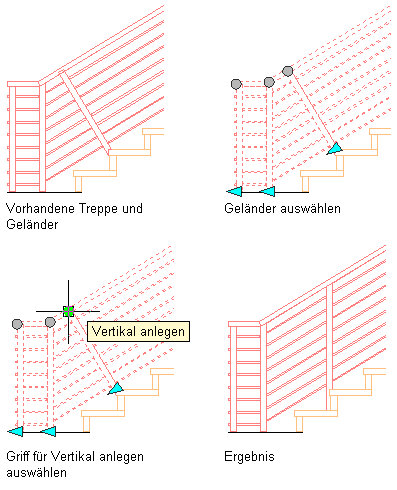 Vorhandene Treppe und Geländer

Geländer auswählen

Vertikal anlegen

Griff für Vertikal anlegen auswählen

Ergebnis