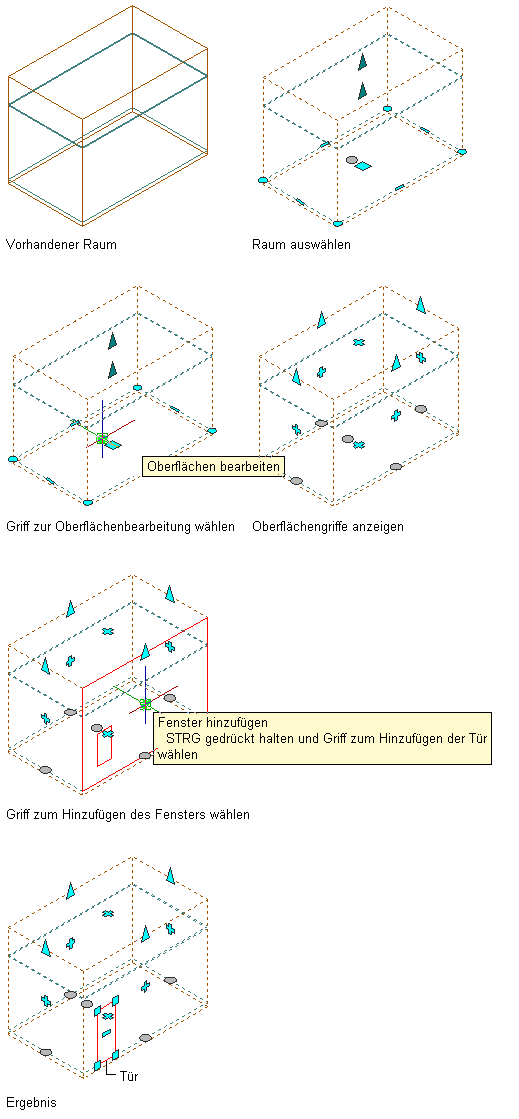 Vorhandener Raum

Raum auswählen

Oberflächen bearbeiten

Griff zur Oberflächenbearbeitung wählen

Oberflächengriffe anzeigen

Fenster hinzufügen
STRG gedrückt halten und Griff zum Hinzufügen der Tür wählen

Griff zum Hinzufügen des Fensters wählen

Tür

Ergebnis