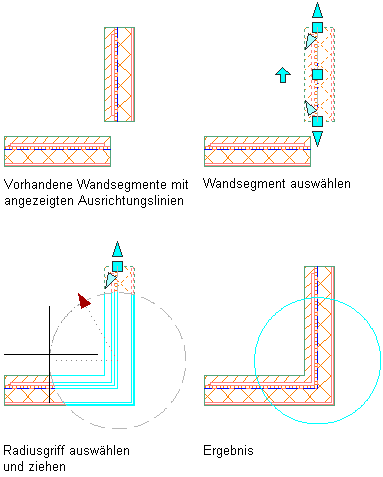 Vorhandene Wandsegmente mit angezeigten Ausrichtungslinien

Wandsegment auswählen

Radiusgriff auswählen und ziehen

Ergebnis