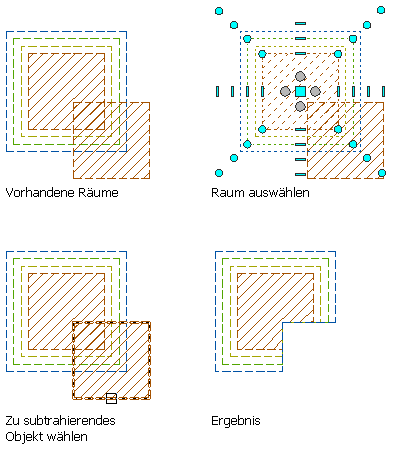 Vorhandene Räume

Raum auswählen

Zu subtrahierendes Objekt wählen

Ergebnis