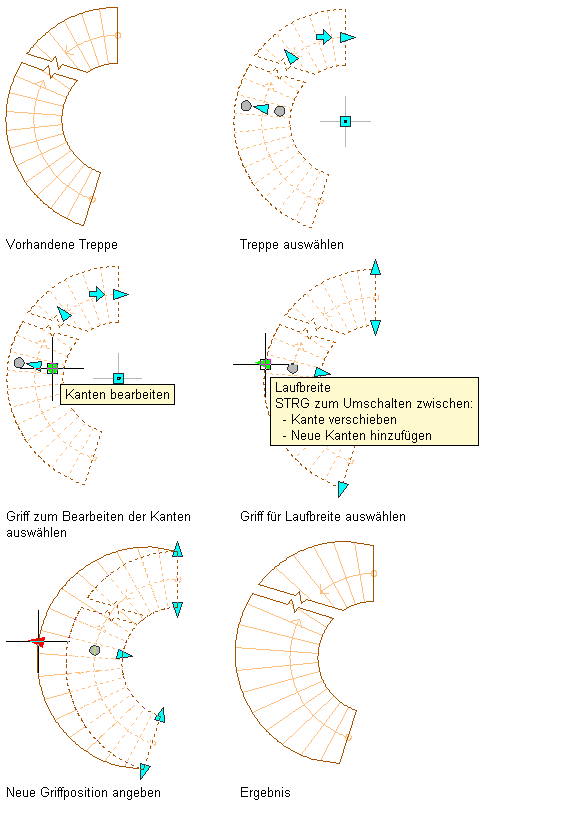 Vorhandene Treppe

Treppe auswählen

Kanten bearbeiten

Laufbreite
STRG zum Umschalten zwischen:
- Kante verschieben
- Neue Kanten hinzufügen

Griff zum Bearbeiten der Kanten auswählen

Griff für Laufbreite auswählen

Neue Griffposition angeben

Ergebnis