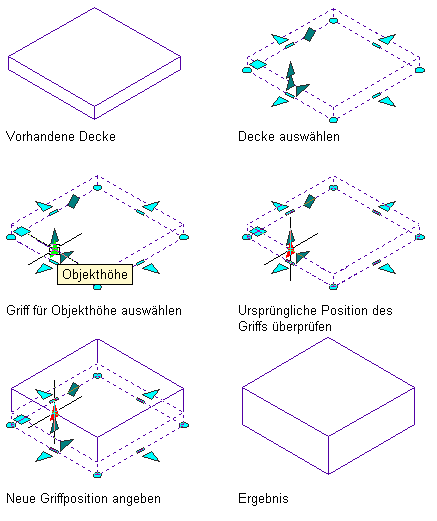 Vorhandene Decke

Decke auswählen

Objekthöhe

Griff für Objekthöhe auswählen

Ursprüngliche Position des Griffs überprüfen

Neue Griffposition angeben

Ergebnis