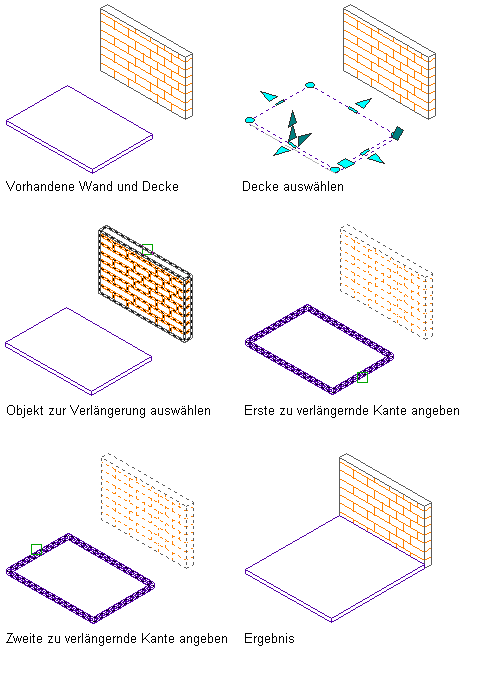 Vorhandene Wand und Decke

Decke auswählen

Objekt zur Verlängerung auswählen

Erste zu verlängernde Kante angeben

Zweite zu verlängernde Kante angeben

Ergebnis