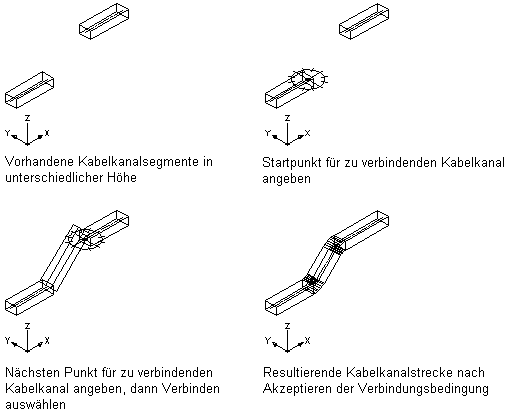 Z
Y X

Vorhandene Kabelkanalsegmente in unterschiedlicher Höhe

Z
Y X

Startpunkt für zu verbindenden Kabelkanal angeben

Z
Y X

Nächsten Punkt für zu verbindenden Kabelkanal angeben, dann Verbinden auswählen

Z
Y X

Resultierende Kabelkanalstrecke nach Akzeptieren der Verbindungsbedingung