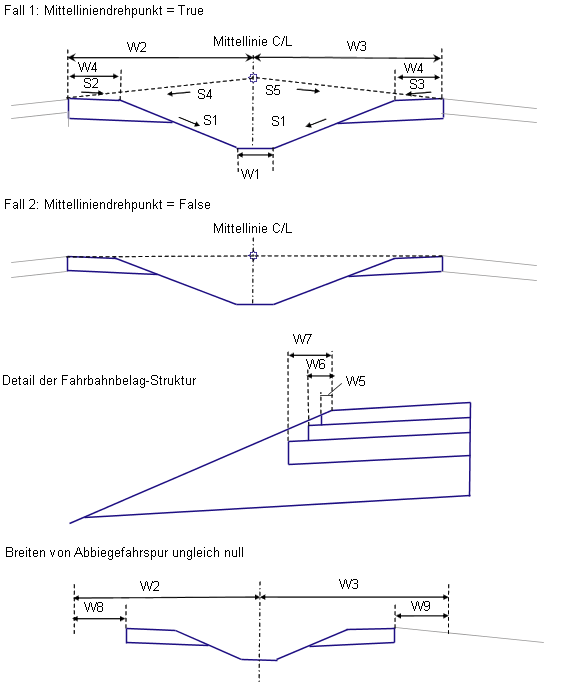 Fall 1: Mittelliniendrehpunkt = True

W2
Mittellinie C/L
W3
W4
W4
S2
S4
S5
S3
S1
S1
W1

Fall 2: Mittelliniendrehpunkt = False

Mittellinie C/L

W7
W6
W5
Detail der Fahrbahnbelag-Struktur

Breiten von Abbiegefahrspur ungleich null

W2
W3
W8
W9