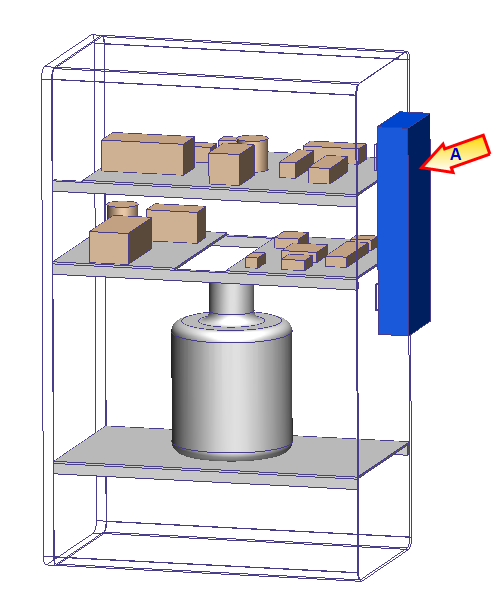 A