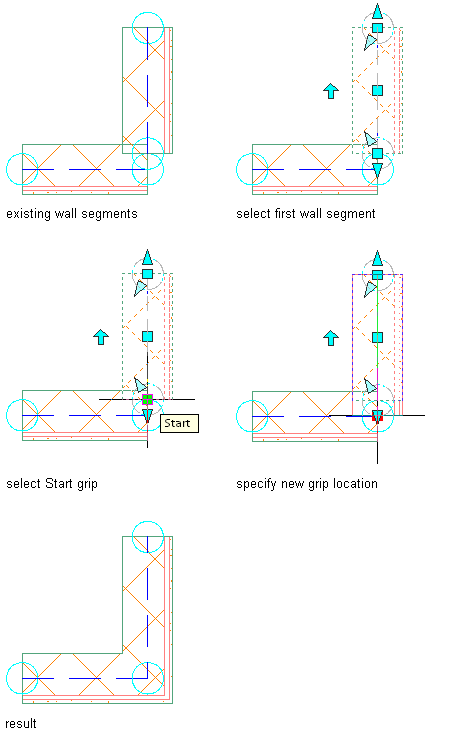 existing wall segments

select first wall segment

Start

select Start grip

specify new grip location

result