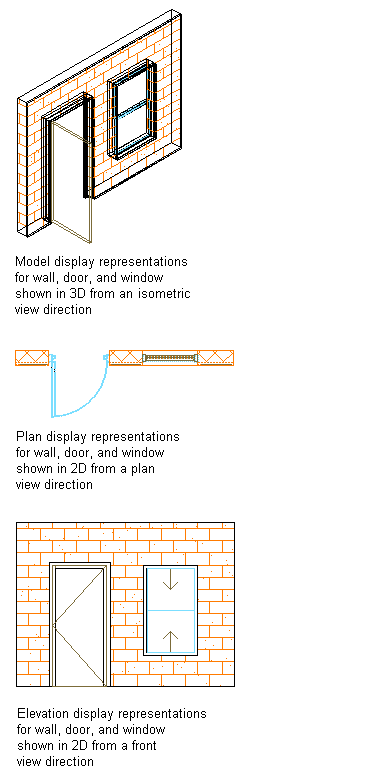 Model display representations for wall, door, and window shown in 3D from an isometric view direction

Plan display representations for wall, door, and window shown in 2D from a plan view direction

Elevation display representations for wall, door, and window shown in 2D from a front view direction