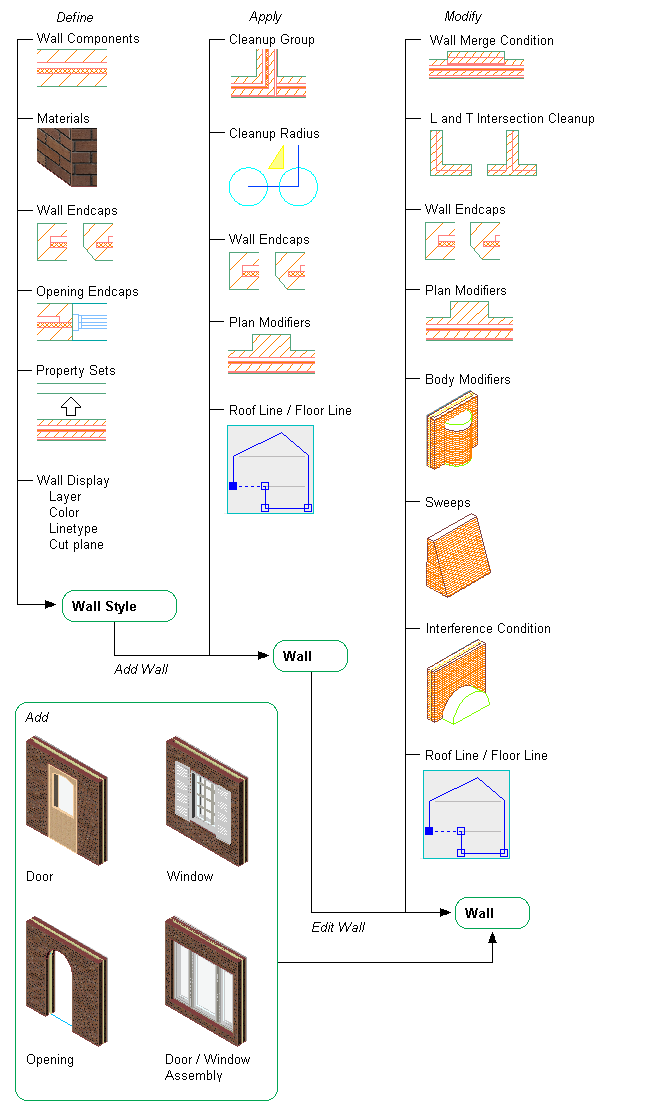 Define

Wall Components

Materials

Wall Endcaps

Opening Endcaps

Property Sets

Wall Display
Layer
Color
Linetype
Cut plane

Wall Style

Apply

Cleanup Group

Cleanup Radius

Wall Endcaps

Plan Modifiers

Roof Line / Floor Line

Add Wall

Wall

Modify

Wall Merge Condition

L and T Intersection Cleanup

Wall Endcaps

Plan Modifiers

Body Modifiers

Sweeps

Interference Condition

Roof Line / Floor Line

Edit Wall

Wall

Add

Door

Window

Opening

Door / Window Assembly