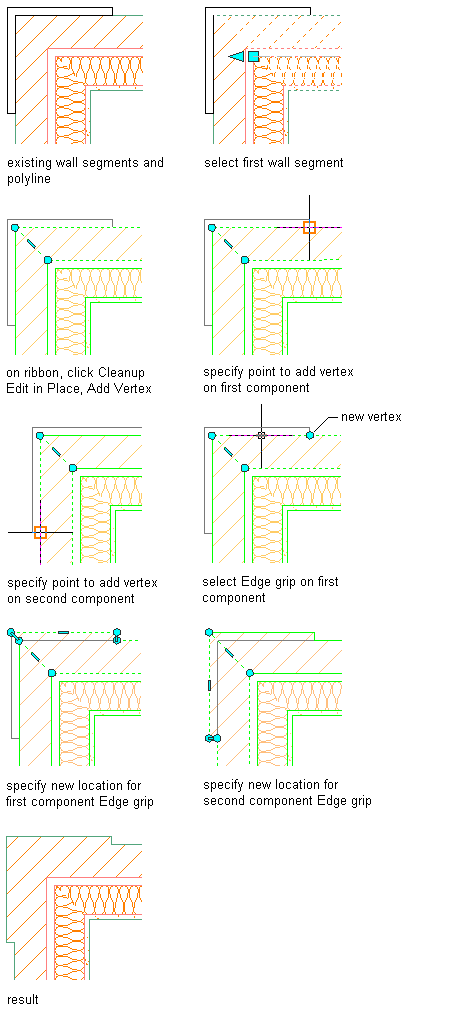 existing wall segments and polyline

select first wall segment

on ribbon, click Cleanup Edit in Place, Add Vertex

specify point to add vertex on first component

new vertex

specify point to add vertex on second component

select Edge grip on first component

specify new location for first component Edge grip

specify new location for second component Edge grip

result