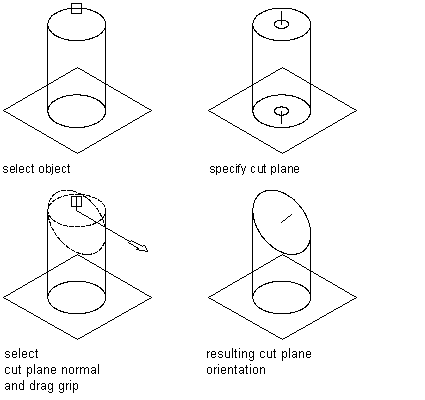 select object

specify cut plane

select
cut plane normal
and drag grip

resulting cut plane
orientation