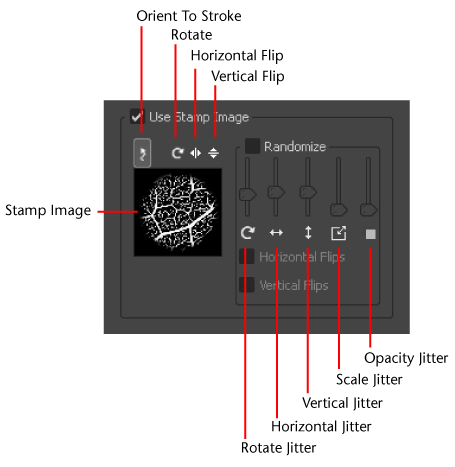 Orient To Stroke
Rotate
Horizontal Flip
Vertical Flip

Use Stamp Image

Randomize

Stamp Image

Horizontal Flips

Vertical Flips

Opacity Jitter
Scale Jitter
Vertical Jitter
Horizontal Jitter
Rotate Jitter