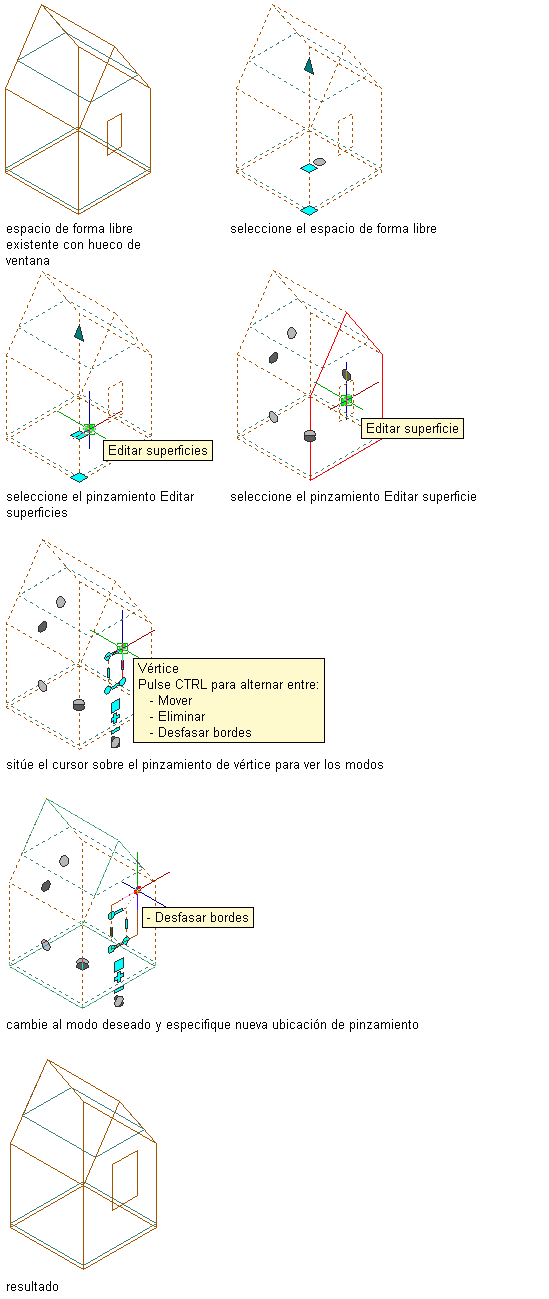 espacio de forma libre existente con hueco de ventana

seleccione el espacio de forma libre

Editar superficies

seleccione el pinzamiento Editar superficies

Editar superficie

seleccione el pinzamiento Editar superficie

Vértice
Pulse CTRL para alternar entre:
- Mover
- Eliminar
- Desfasar bordes

sitúe el cursor sobre el pinzamiento de vértice para ver los modos

- Desfasar bordes

cambie al modo deseado y especifique nueva ubicación de pinzamiento

resultado