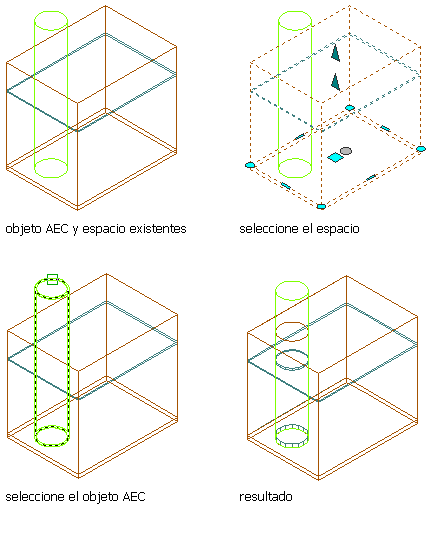 objeto AEC y espacio existentes

seleccione el espacio

seleccione el objeto AEC

resultado