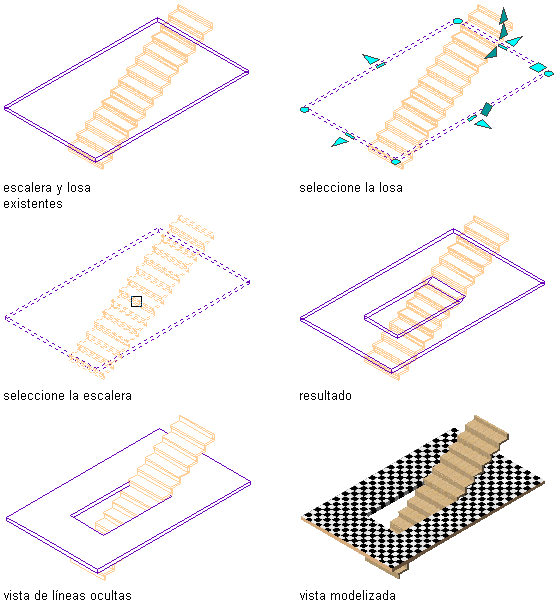 escalera y losa existentes

seleccione la losa

seleccione la escalera

resultado

vista de líneas ocultas

vista modelizada