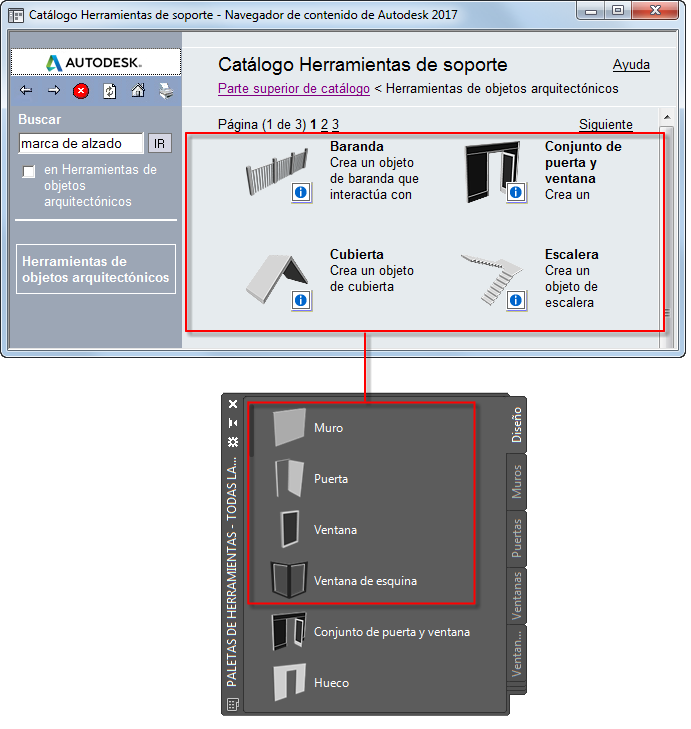 Catálogo Herramientas de soporte - Navegador de contenido de Autodesk 2017

AUTODESK.

Buscar

marca de alzado IR

en Herramientas de objetos arquitectónicos

Herramientas de objetos arquitectónicos

Catálogo Herramientas de soporte

Ayuda

Parte superior de catálogo < Herramientas de objetos arquitectónicos

Página (1 de 3) 1 2 3

Siguiente

Baranda
Crea un objeto de baranda que interactúa con

Conjunto de puerta y ventana
Crea un

Cubierta
Crea un objeto de cubierta

Escalera
Crea un objeto de escalera

PALETAS DE HERRAMIENTAS - TODAS LA...

Muro

Puerta

Ventana

Ventana de esquina

Conjunto de puerta y ventana

Hueco

Diseño

Muros

Puertas

Ventanas

Ventan...