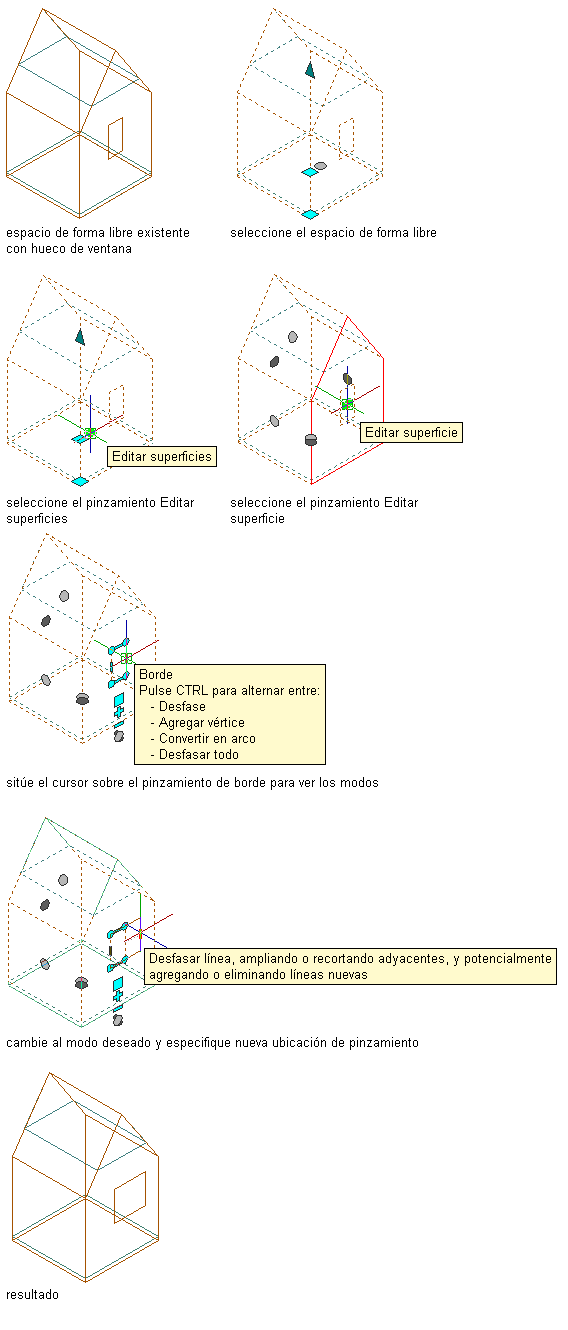 espacio de forma libre existente con hueco de ventana

seleccione el espacio de forma libre

Editar superficies

seleccione el pinzamiento Editar superficies

Editar superficie

seleccione el pinzamiento Editar superficie

Borde
Pulse CTRL para alternar entre:
- Desfase
- Agregar vértice
- Convertir en arco
- Desfasar todo

sitúe el cursor sobre el pinzamiento de borde para ver los modos

Desfasar línea, ampliando o recortando adyacentes, y potencialmente agregando o eliminando líneas nuevas

cambie al modo deseado y especifique nueva ubicación de pinzamiento

resultado