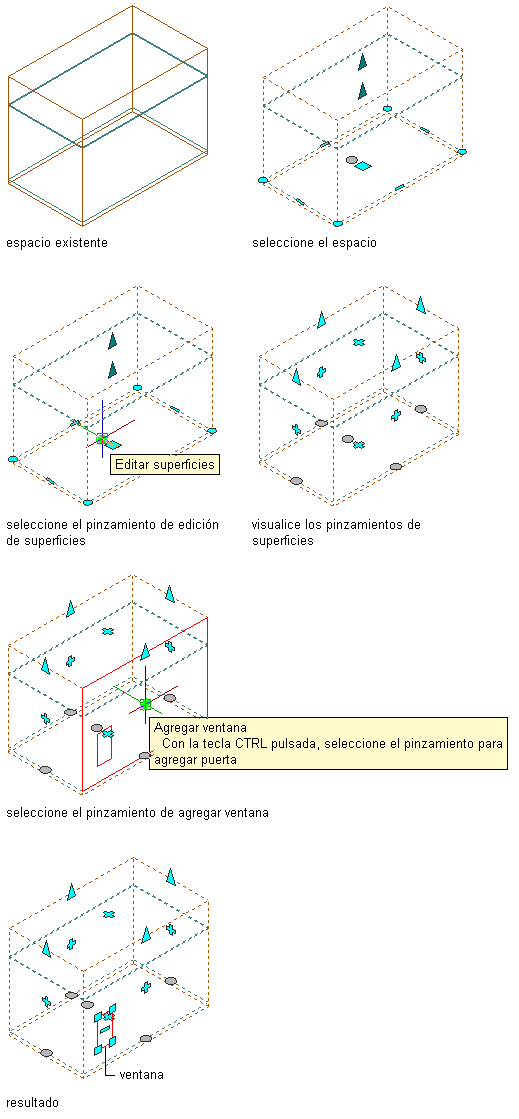 espacio existente

seleccione el espacio

Editar superficies

seleccione el pinzamiento de edición de superficies

visualice los pinzamientos de superficies

Agregar ventana
Con la tecla CTRL pulsada, seleccione el pinzamiento para agregar puerta

seleccione el pinzamiento de agregar ventana

ventana

resultado