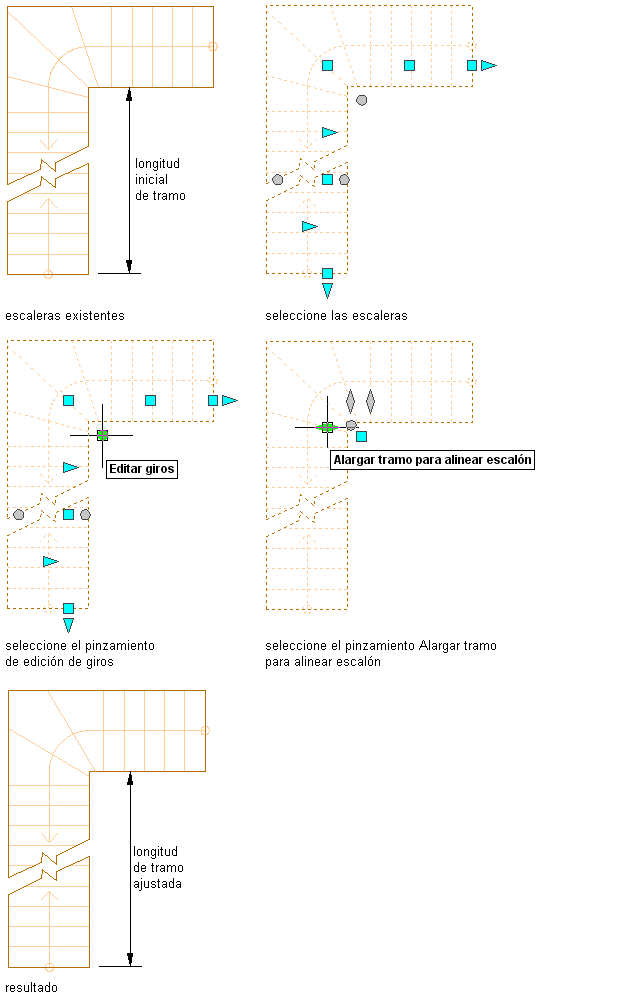 longitud inicial de tramo

escaleras existentes

seleccione las escaleras

Editar giros

Alargar tramo para alinear escalón

seleccione el pinzamiento de edición de giros

seleccione el pinzamiento Alargar tramo para alinear escalón

longitud de tramo ajustada

resultado