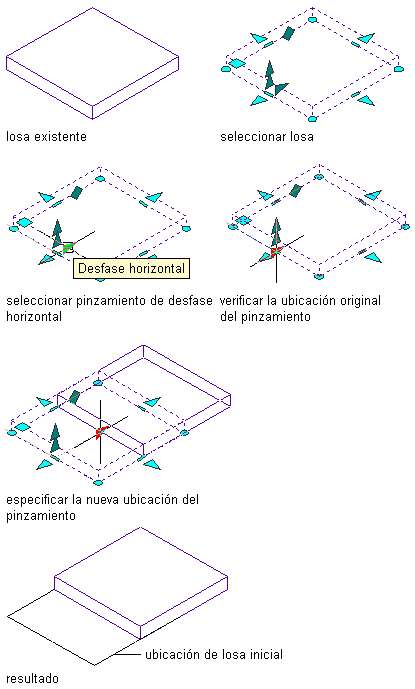 losa existente

seleccionar losa

Desfase horizontal

seleccionar pinzamiento de desfase horizontal

verificar la ubicación original del pinzamiento

especificar la nueva ubicación del pinzamiento

ubicación de losa inicial

resultado