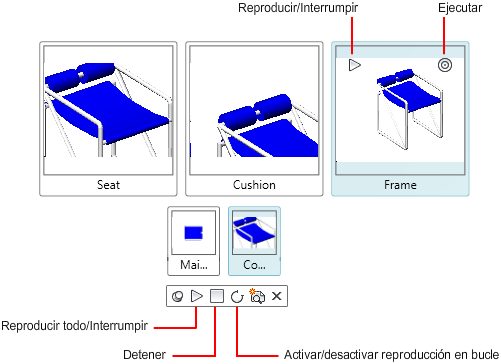 Reproducir/Interrumpir

Ejecutar

Seat

Cushion

Frame

Mai...

Co...

Reproducir todo/Interrumpir

Detener

Activar/desactivar reproducción en bucle