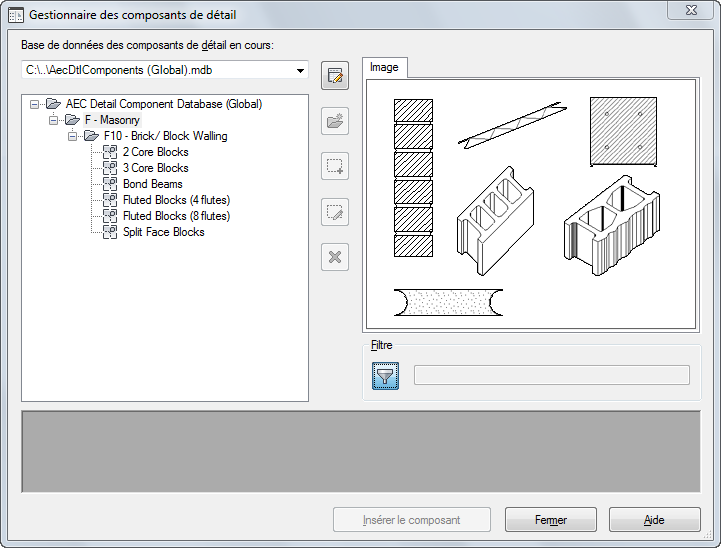 Gestionnaire des composants de détail

Base de données des composants de détail en cours:

C:\..\AecDtlComponents (Global).mdb

AEC Detail Component Database (Global)
F - Masonry
F10 - Brick/ Block Walling
2 Core Blocks
3 Core Blocks
Bond Beams
Fluted Blocks (4 flutes)
Fluted Blocks (8 flutes)
Split Face Blocks

Image

Filtre

Insérer le composant
Fermer
Aide