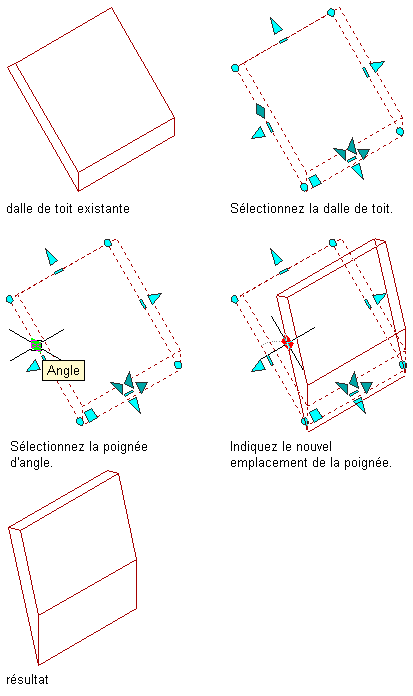 dalle de toit existante

Sélectionnez la dalle de toit.

Angle

Sélectionnez la poignée d'angle.

Indiquez le nouvel emplacement de la poignée.

résultat