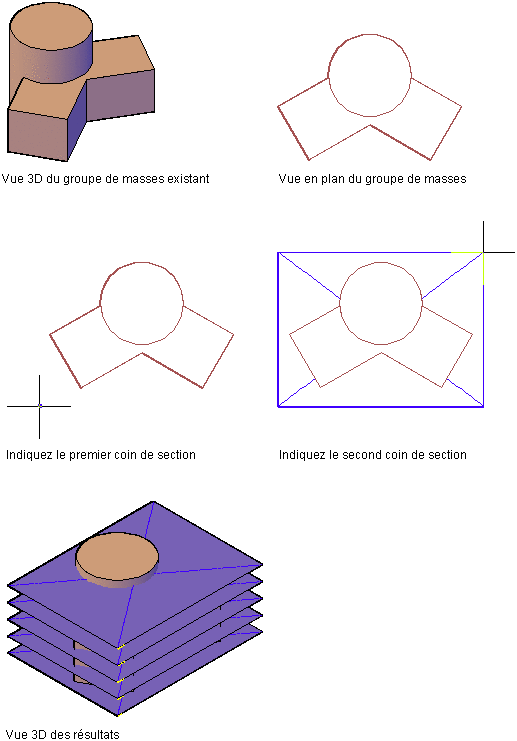 Vue 3D du groupe de masses existant

Vue en plan du groupe de masses

Indiquez le premier coin de section

Indiquez le second coin de section

Vue 3D des résultats