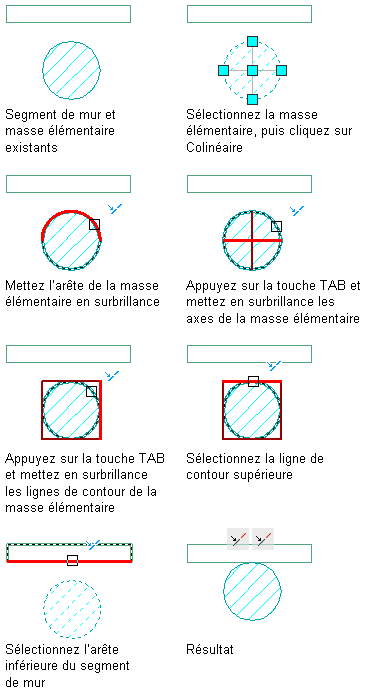 Segment de mur et masse élémentaire existants

Sélectionnez la masse élémentaire, puis cliquez sur Colinéaire

Mettez l'arête de la masse élémentaire en surbrillance

Appuyez sur la touche TAB et mettez en surbrillance les axes de la masse élémentaire

Appuyez sur la touche TAB et mettez en surbrillance les lignes de contour de la masse élémentaire

Sélectionnez la ligne de contour supérieure

Sélectionnez l'arête inférieure du segment de mur

Résultat